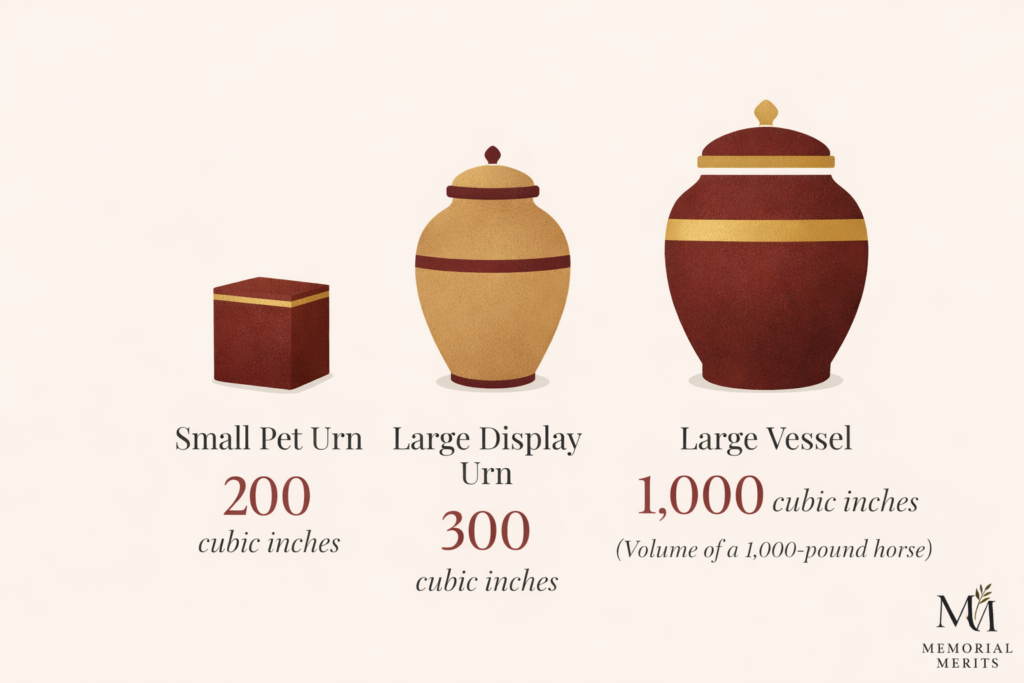 Small Pet Urn
200
cubic inches

Large Display Urn
300
cubic inches

Large Vessel
1,000 cubic inches
(Volume of a 1,000-pound horse)

MM
MEMORIAL MERITS