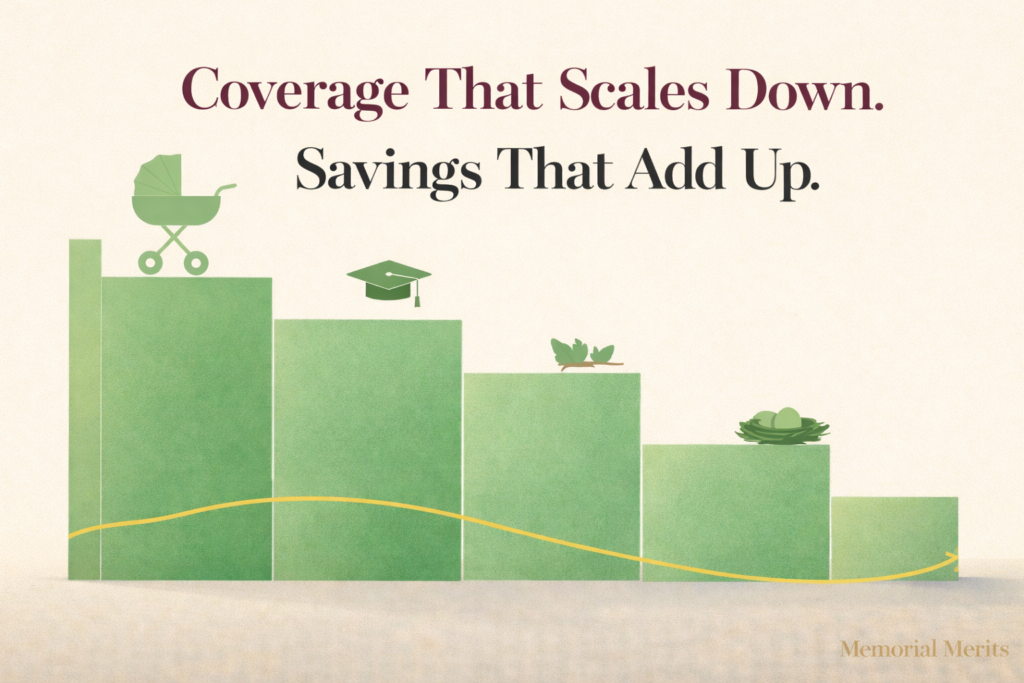 Coverage That Scales Down.
Savings That Add Up.

Memorial Merits