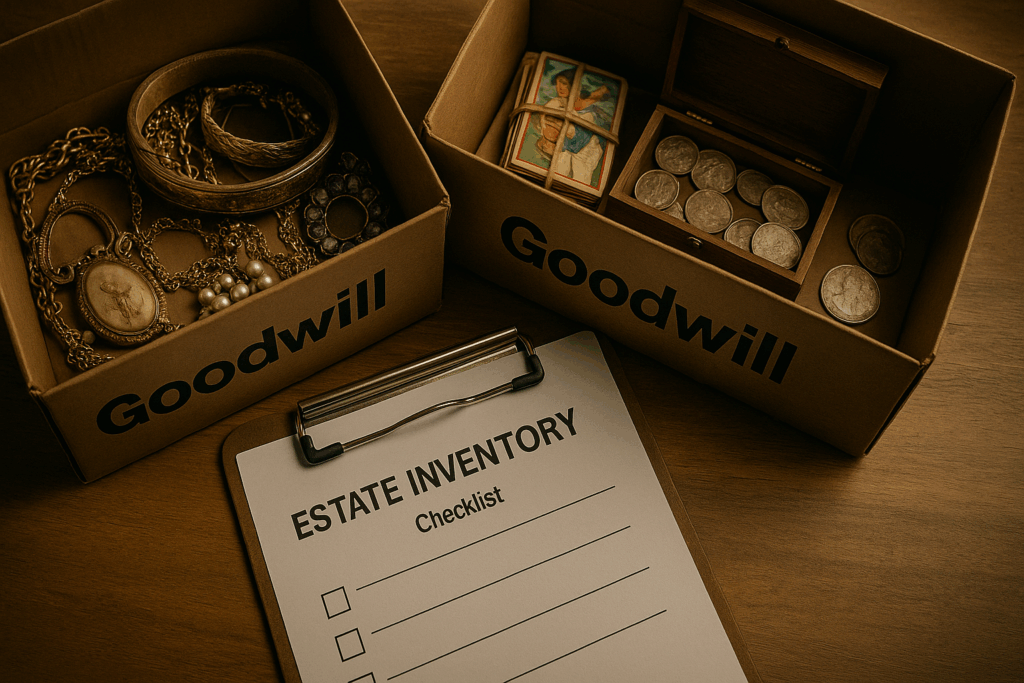 Goodwill

Goodwill

ESTATE INVENTORY
Checklist