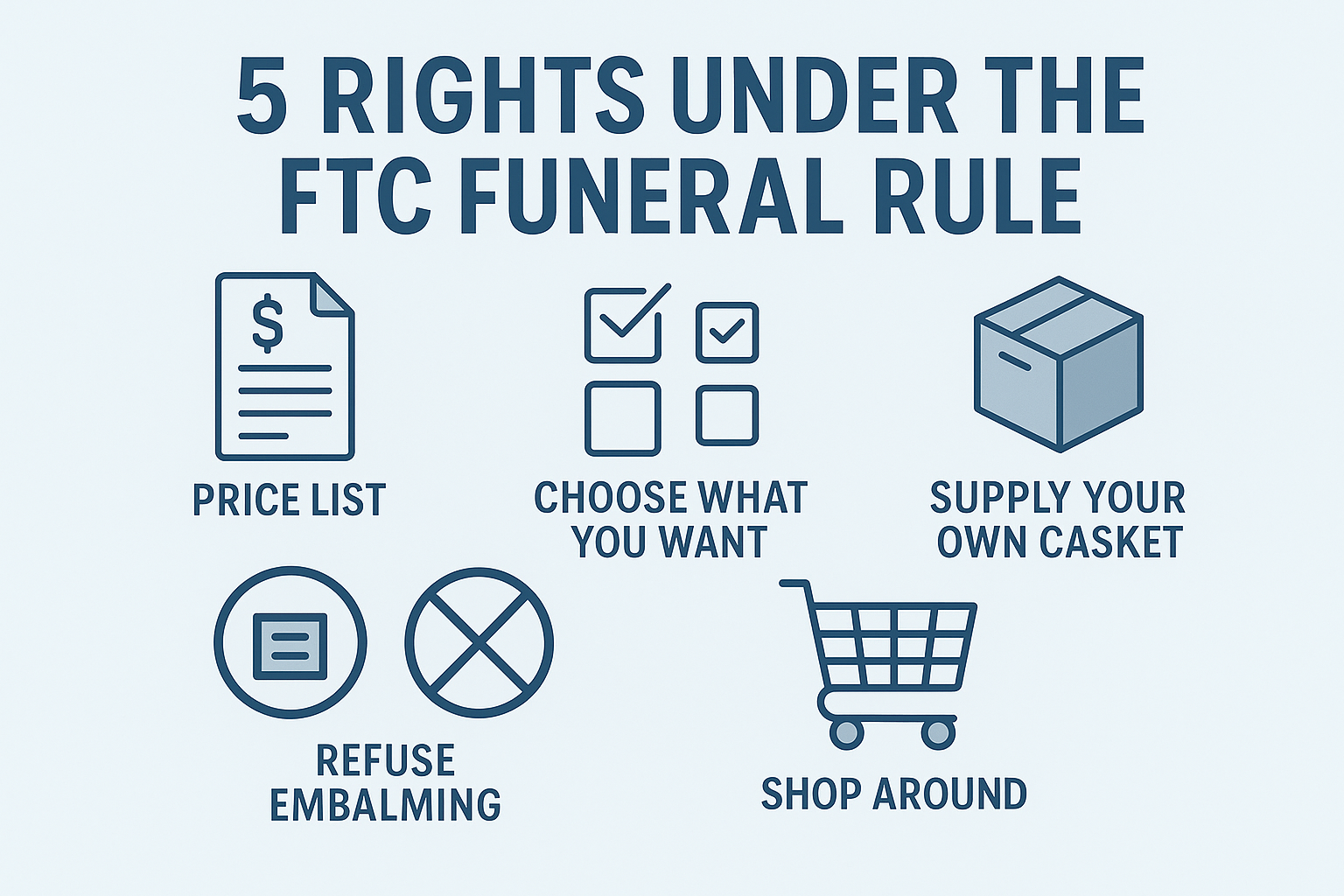 5 RIGHTS UNDER THE FTC FUNERAL RULE

$

PRICE LIST

CHOOSE WHAT YOU WANT

SUPPLY YOUR OWN CASKET

REFUSE EMBALMING

SHOP AROUND