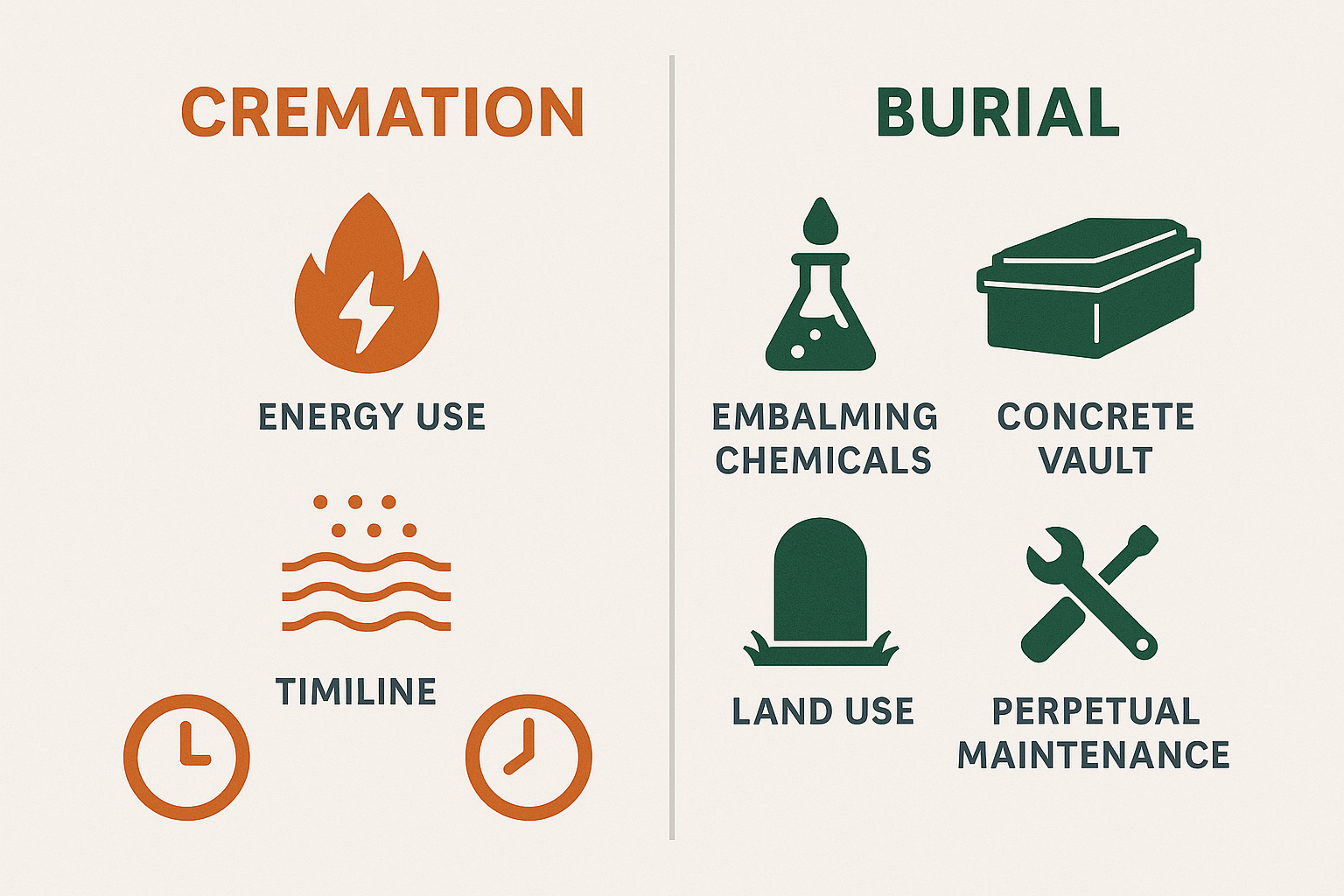 CREMATION

ENERGY USE

TIMILINE

BURIAL

EMBALMING CHEMICALS

CONCRETE VAULT

LAND USE

PERPETUAL MAINTENANCE