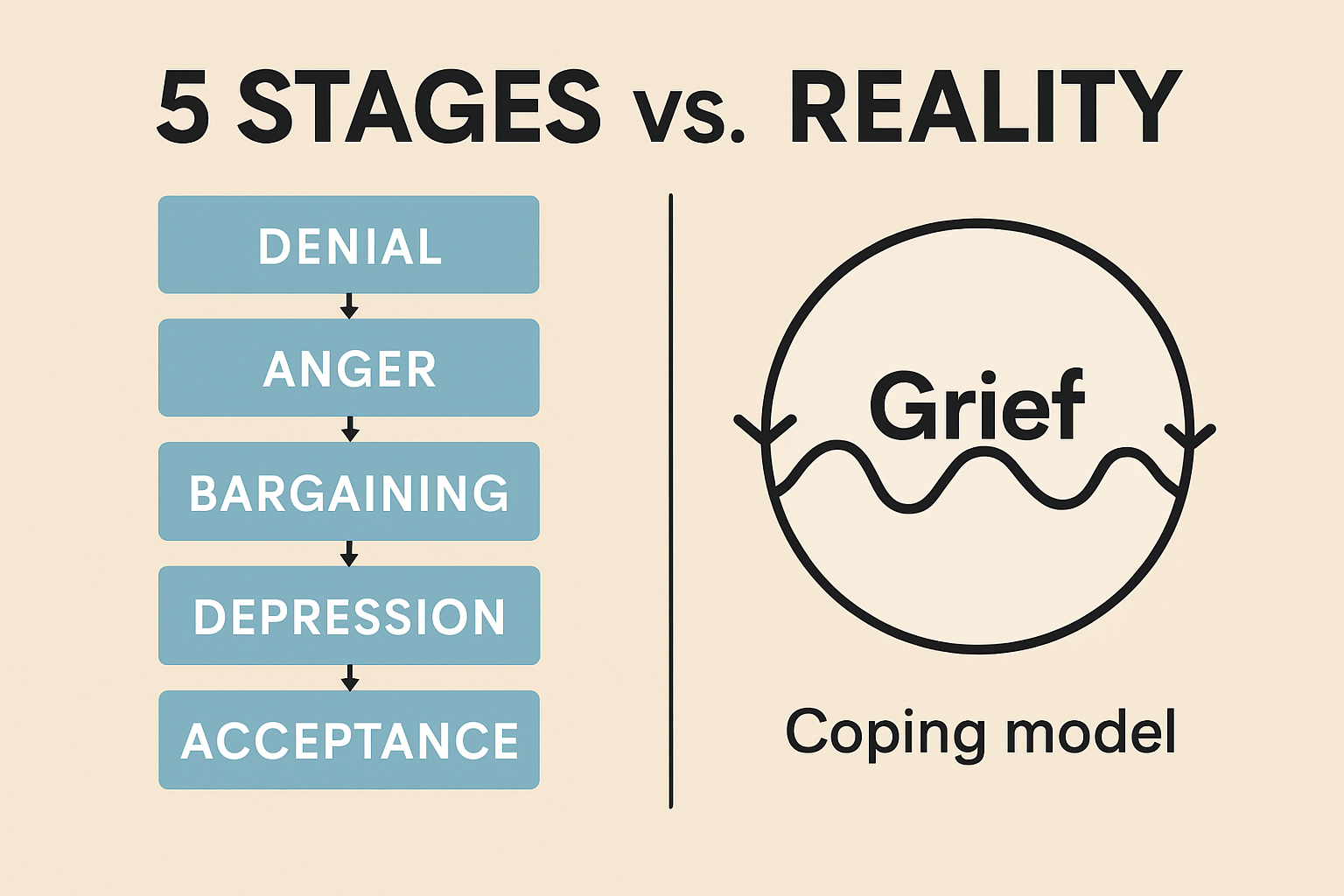 5 STAGES vs. REALITY

DENIAL

ANGER

BARGAINING

DEPRESSION

ACCEPTANCE

Grief

Coping model