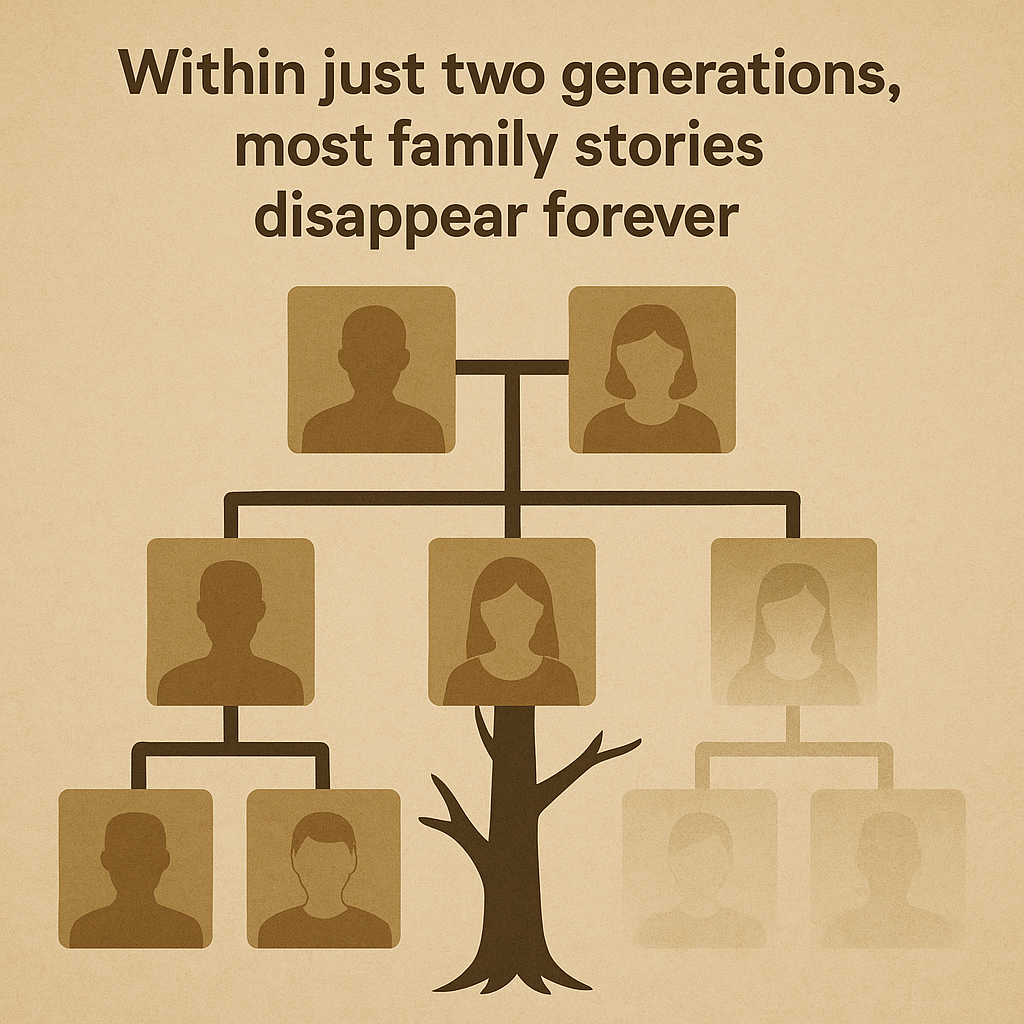 Within just two generations, most family stories disappear forever